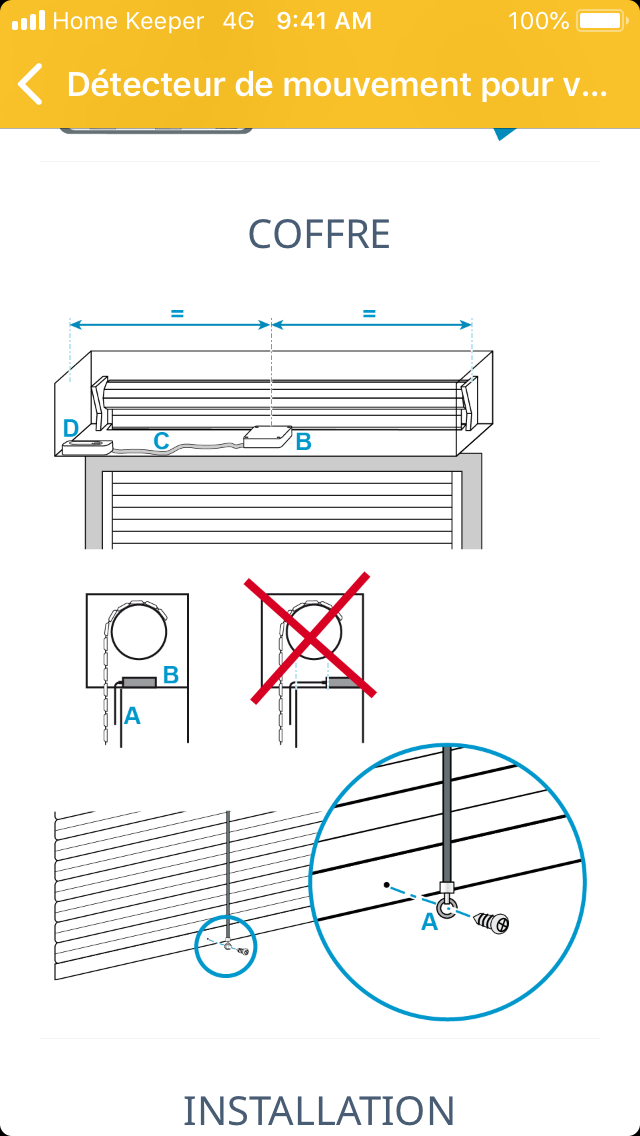 Home Keeper 4G 9:41 AM 100%

Détecteur de mouvement pour v...

COFFRE

=

=

D

C

B

B

A

A

INSTALLATION